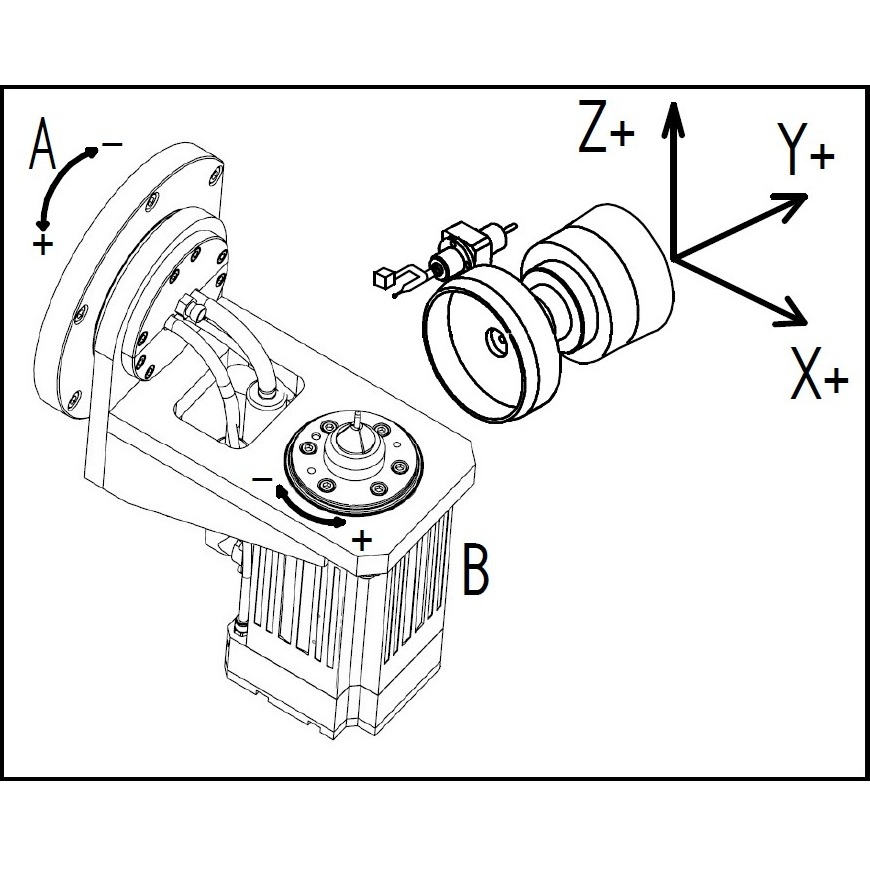 A
−
+
Z+
Y+
X+
−
+
B